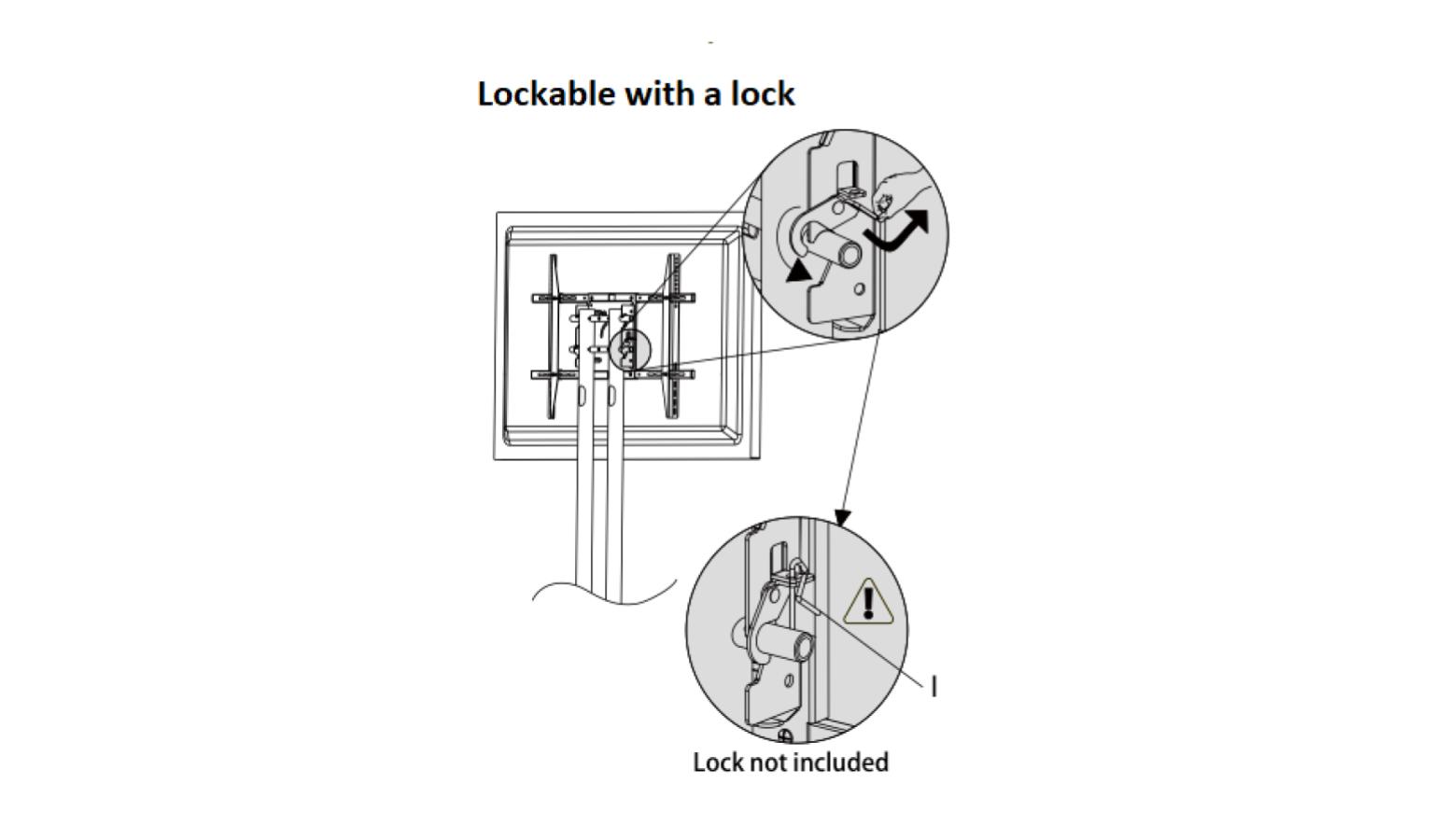 Lockable with a lock

I

Lock not included