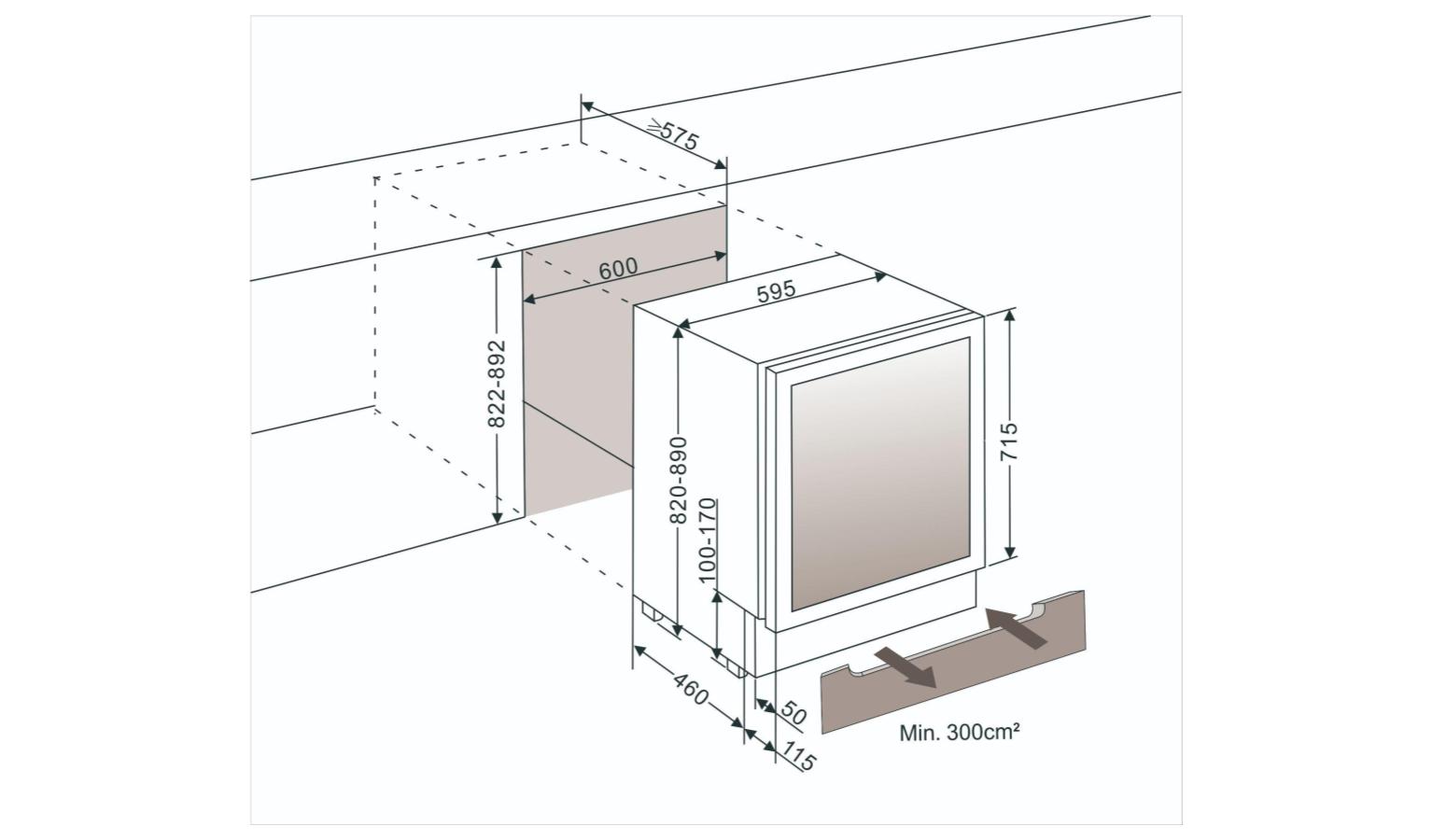 ≥575

600

595

822-892

820-890

100-170

715

460

50

115

Min. 300cm²